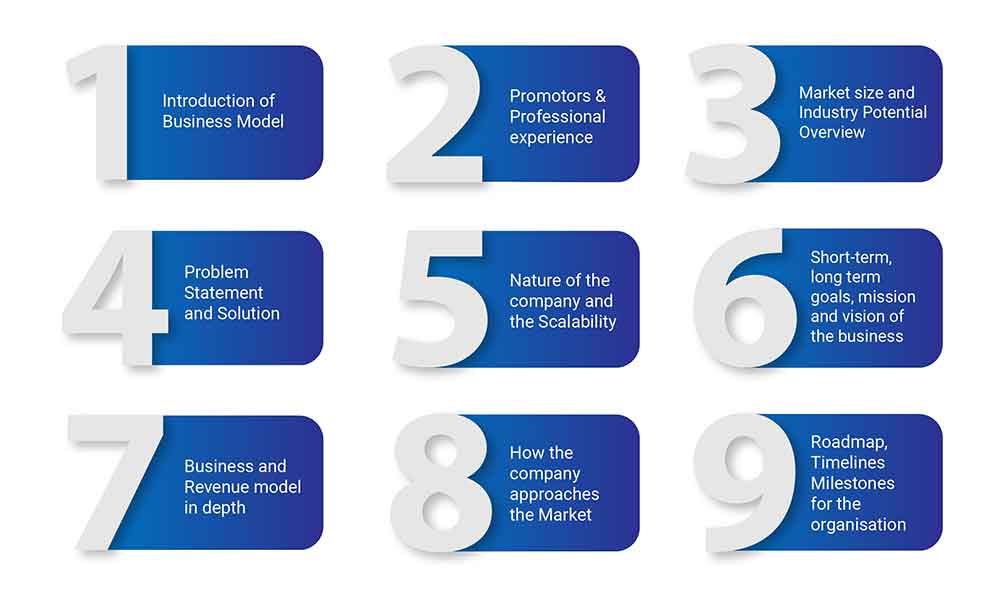 1
Introduction of Business Model

2
Promotors & Professional experience

3
Market size and Industry Potential Overview

4
Problem Statement and Solution

5
Nature of the company and the Scalability

6
Short-term, long term goals, mission and vision of the business

7
Business and Revenue model in depth

8
How the company approaches the Market

9
Roadmap, Timelines Milestones for the organisation