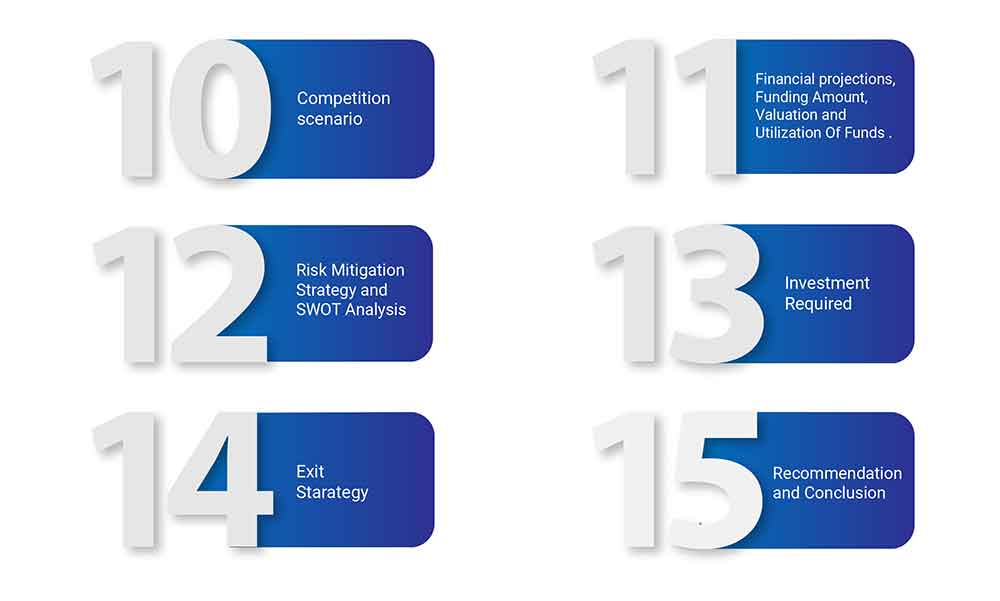 10 Competition scenario

11 Financial projections, Funding Amount, Valuation and Utilization Of Funds .

12 Risk Mitigation Strategy and SWOT Analysis

13 Investment Required

14 Exit Starategy

15 Recommendation and Conclusion